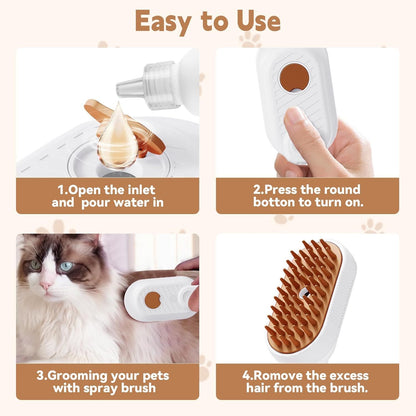 Easy to Use

1.Open the inlet and pour water in

2.Press the round botton to turn on.

3.Grooming your pets with spray brush

4.Romove the excess hair from the brush.